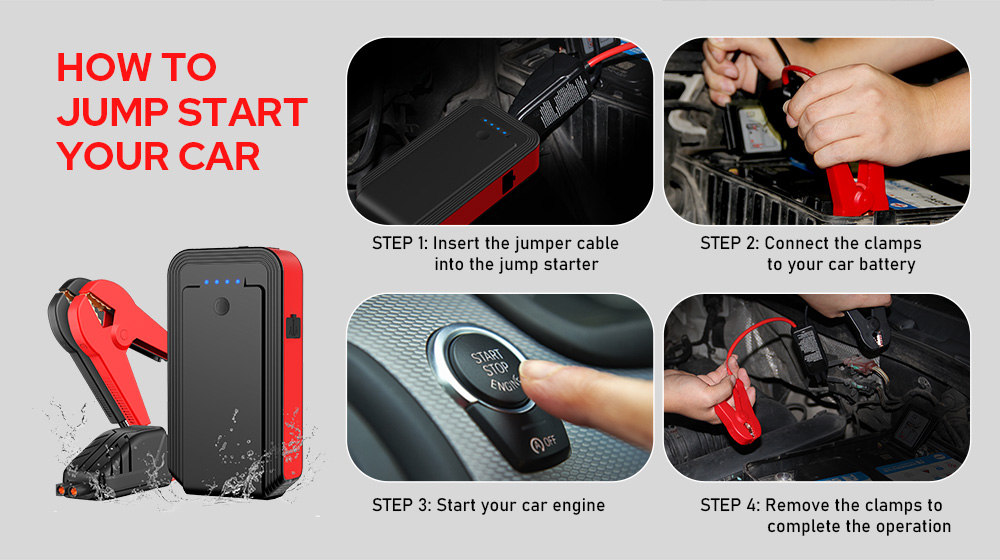 HOW TO
JUMP START
YOUR CAR

STEP 1: Insert the jumper cable into the jump starter

STEP 2: Connect the clamps to your car battery

START
STOP
ENGINE

OFF

STEP 3: Start your car engine

STEP 4: Remove the clamps to complete the operation