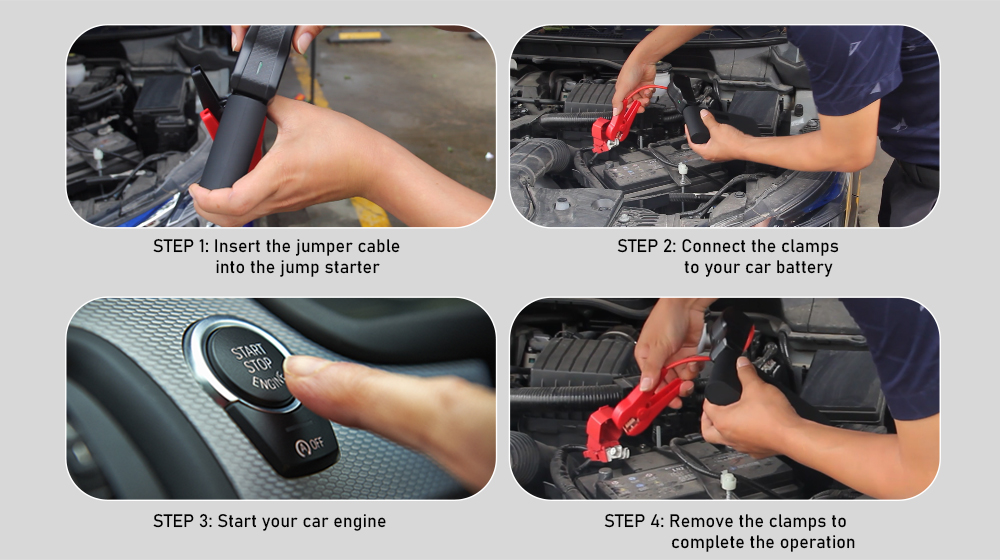 STEP 1: Insert the jumper cable into the jump starter

STEP 2: Connect the clamps to your car battery

START STOP ENGINE

OFF

STEP 3: Start your car engine

STEP 4: Remove the clamps to complete the operation